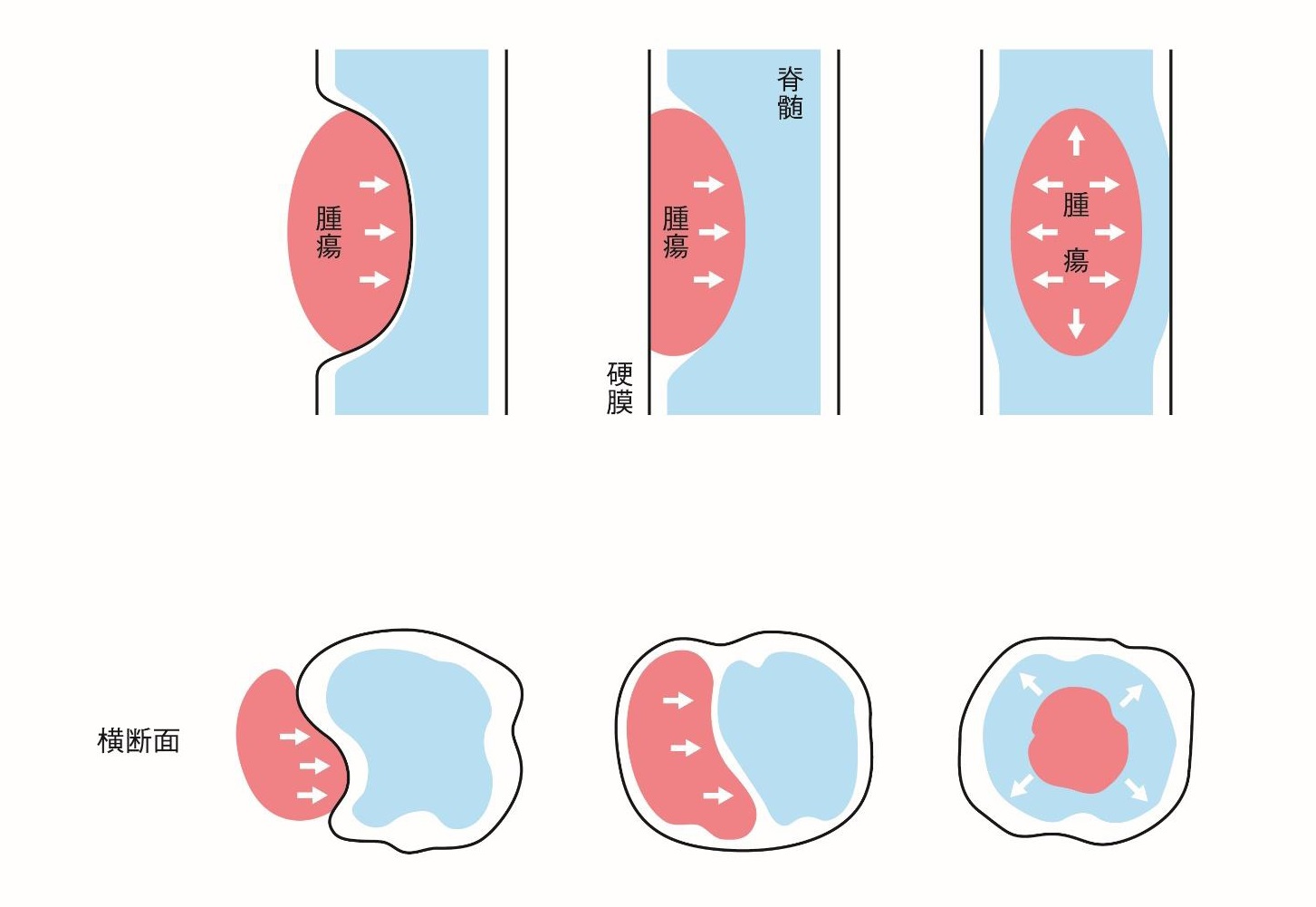 腫瘍

脊髄

腫瘍

硬膜

腫瘍

横断面