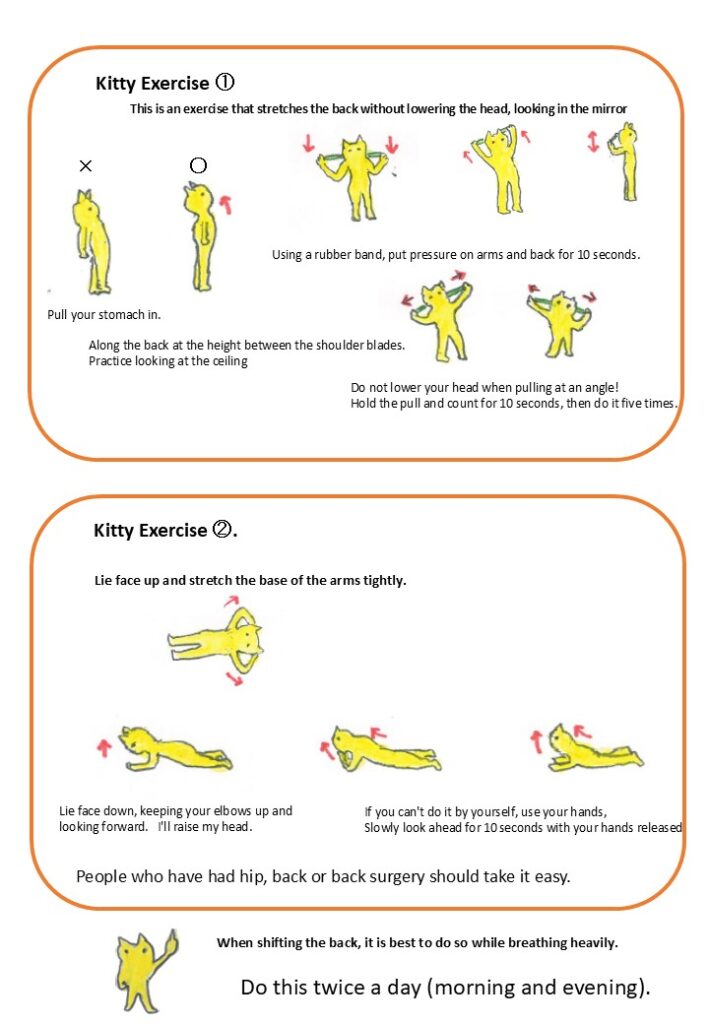 Kitty Exercise ①

This is an exercise that stretches the back without lowering the head, looking in the mirror

×

○

Using a rubber band, put pressure on arms and back for 10 seconds.

Pull your stomach in.

Along the back at the height between the shoulder blades.
Practice looking at the ceiling

Do not lower your head when pulling at an angle!
Hold the pull and count for 10 seconds, then do it five times.

Kitty Exercise ②.

Lie face up and stretch the base of the arms tightly.

Lie face down, keeping your elbows up and looking forward. I'll raise my head.

If you can't do it by yourself, use your hands,
Slowly look ahead for 10 seconds with your hands released

People who have had hip, back or back surgery should take it easy.

When shifting the back, it is best to do so while breathing heavily.

Do this twice a day (morning and evening).